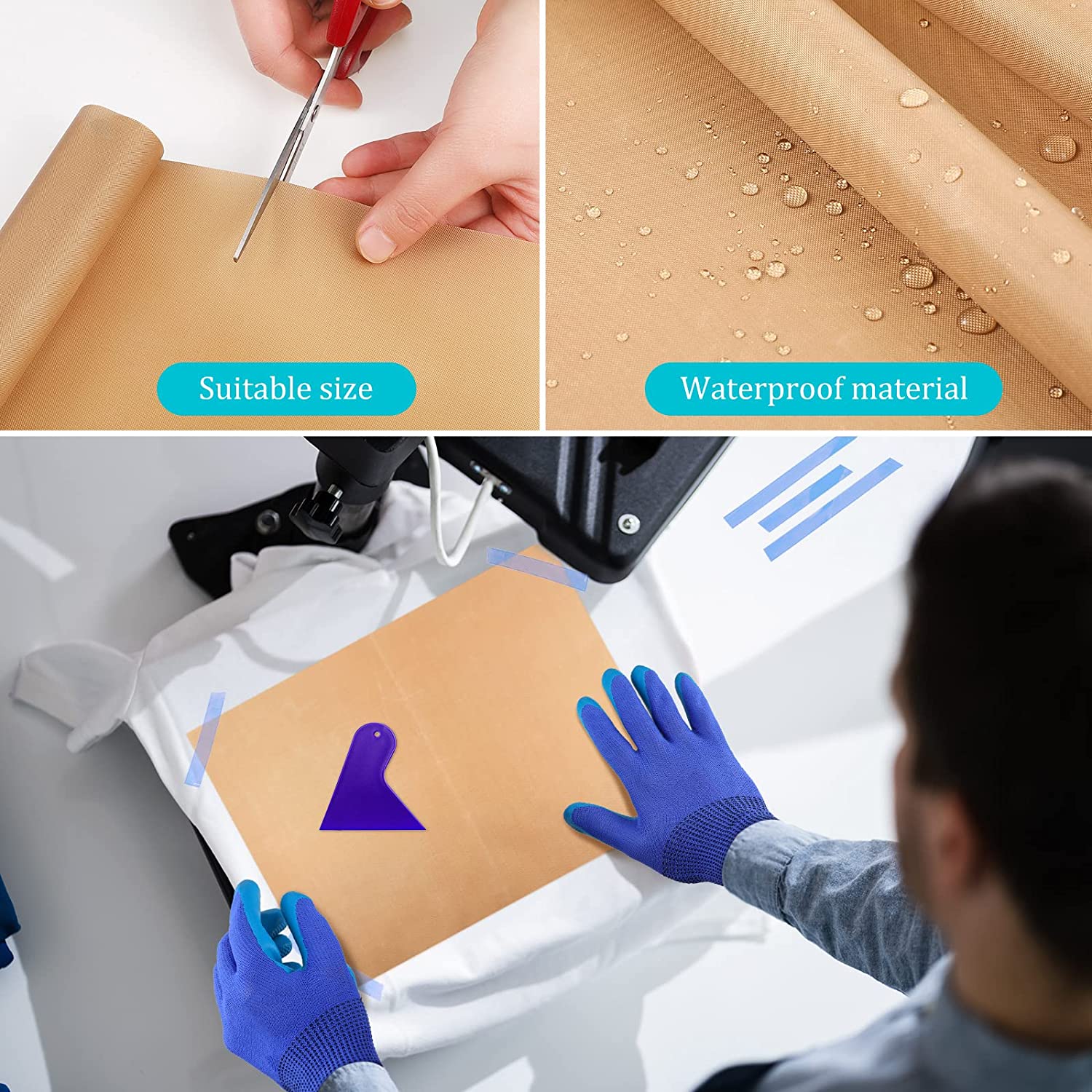 Suitable size

Waterproof material